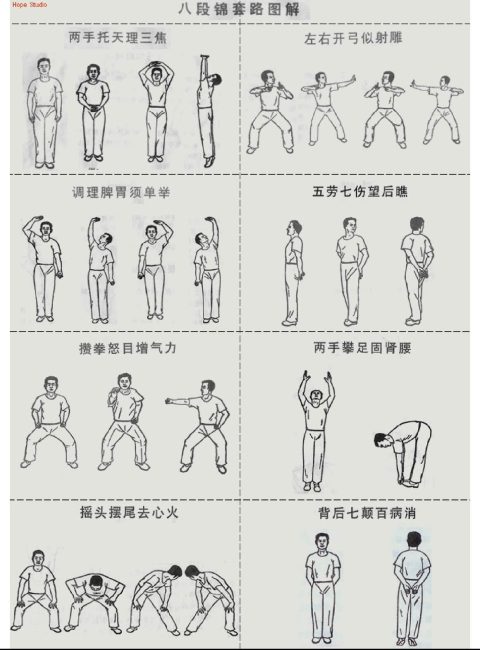 Hope Studio

八段锦套路图解

两手托天理三焦

左右开弓似射雕

调理脾胃须单举

五劳七伤望后瞧

攒拳怒目增气力

两手攀足固肾腰

摇头摆尾去心火

背后七颠百病消